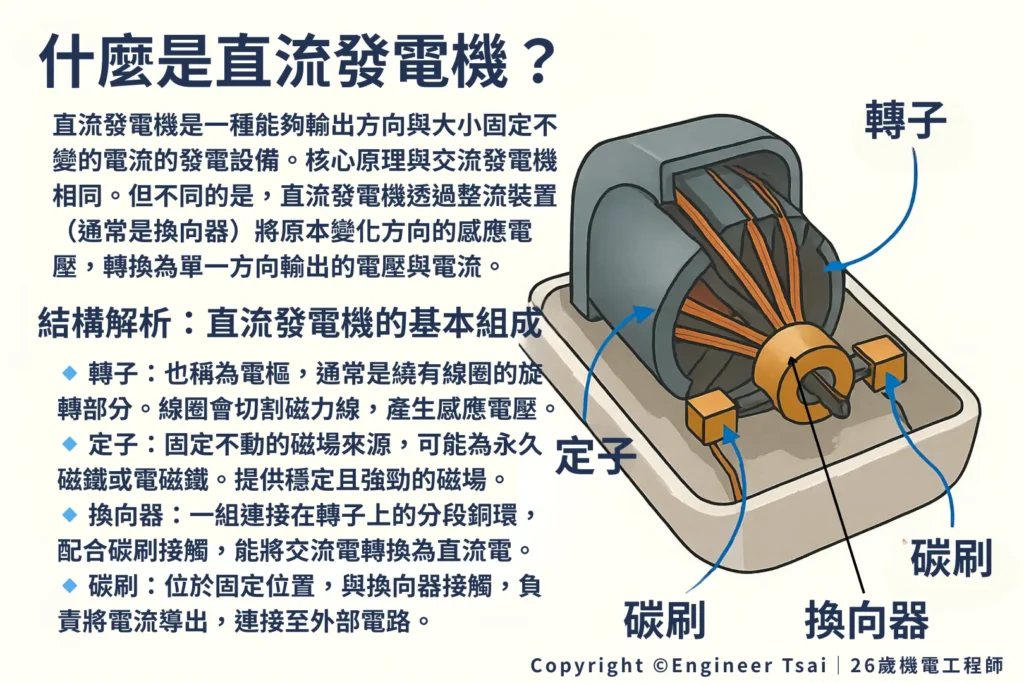 什麼是直流發電機？

直流發電機是一種能夠輸出方向與大小固定不變的電流的發電設備。核心原理與交流發電機相同。但不同的是，直流發電機透過整流裝置（通常是換向器）將原本變化方向的感應電壓，轉換為單一方向輸出的電壓與電流。

結構解析：直流發電機的基本組成

◆ 轉子：也稱為電樞，通常是繞有線圈的旋轉部分。線圈會切割磁力線，產生感應電壓。
◆ 定子：固定不動的磁場來源，可能為永久磁鐵或電磁鐵。提供穩定且強勁的磁場。
◆ 換向器：一組連接在轉子上的分段銅環，配合碳刷接觸，能將交流電轉換為直流電。
◆ 碳刷：位於固定位置，與換向器接觸，負責將電流導出，連接至外部電路。

轉子

定子

碳刷

碳刷

換向器

Copyright ©Engineer Tsai｜26歲機電工程師